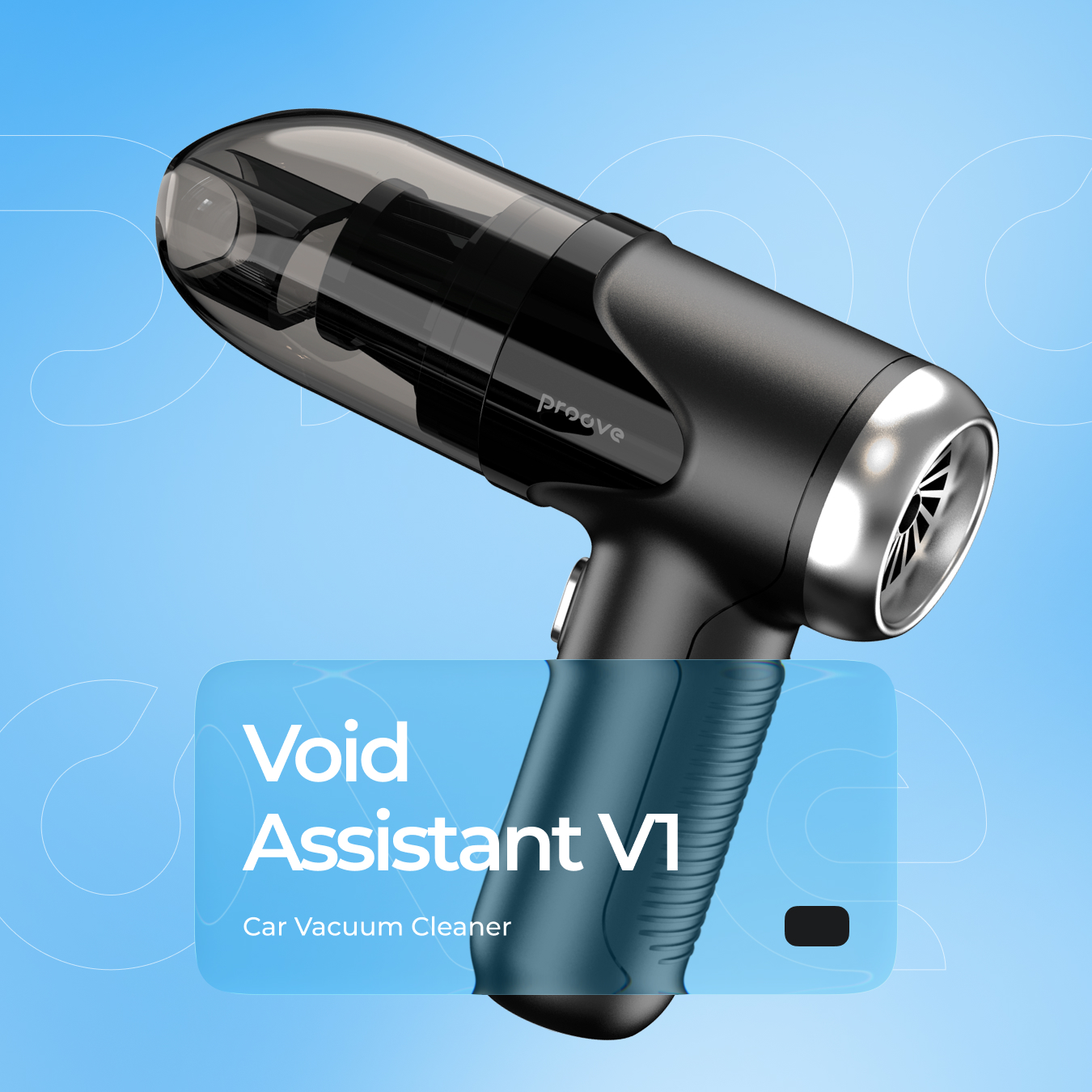 proove

Void Assistant V1

Car Vacuum Cleaner